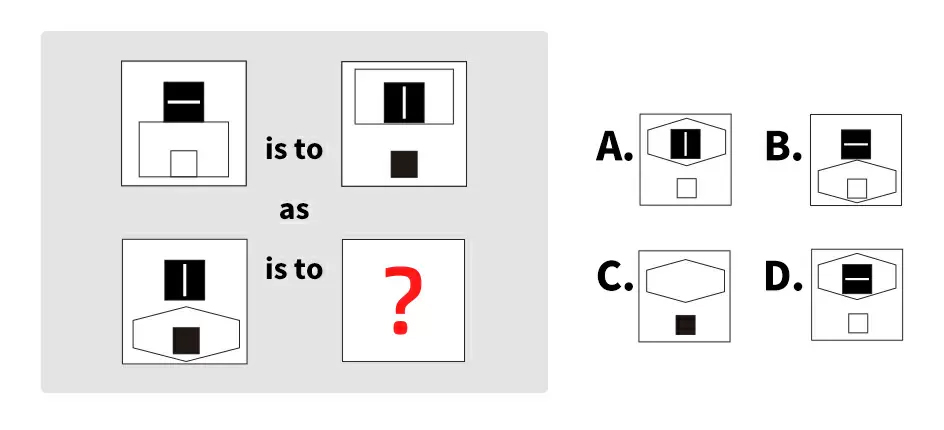 is to

as

is to

?

A.

B.

C.

D.